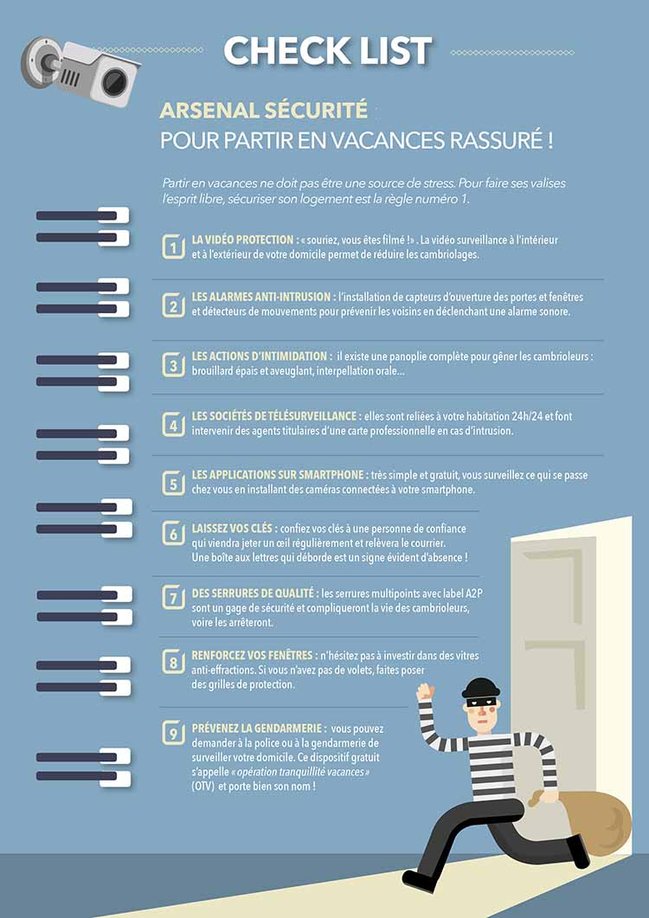 CHECK LIST

ARSENAL SÉCURITÉ
POUR PARTIR EN VACANCES RASSURÉ !

Partir en vacances ne doit pas être une source de stress. Pour faire ses valises l'esprit libre, sécuriser son logement est la règle numéro 1.

1 LA VIDÉO PROTECTION : « souriez, vous êtes filmé ! » . La vidéo surveillance à l'intérieur et à l'extérieur de votre domicile permet de réduire les cambriolages.

2 LES ALARMES ANTI-INTRUSION : l'installation de capteurs d'ouverture des portes et fenêtres et détecteurs de mouvements pour prévenir les voisins en déclenchant une alarme sonore.

3 LES ACTIONS D'INTIMIDATION : il existe une panoplie complète pour gêner les cambrioleurs : brouillard épais et aveuglant, interpellation orale...

4 LES SOCIÉTÉS DE TÉLÉSURVEILLANCE : elles sont reliées à votre habitation 24h/24 et font intervenir des agents titulaires d'une carte professionnelle en cas d'intrusion.

5 LES APPLICATIONS SUR SMARTPHONE : très simple et gratuit, vous surveillez ce qui se passe chez vous en installant des caméras connectées à votre smartphone.

6 LAISSEZ VOS CLÉS : confiez vos clés à une personne de confiance qui viendra jeter un œil régulièrement et relèvera le courrier. Une boîte aux lettres qui déborde est un signe évident d'absence !

7 DES SERRURES DE QUALITÉ : les serrures multipoints avec label A2P sont un gage de sécurité et compliqueront la vie des cambrioleurs, voire les arrêteront.

8 RENFORCEZ VOS FENÊTRES : n'hésitez pas à investir dans des vitres anti-effractions. Si vous n'avez pas de volets, faites poser des grilles de protection.

9 PRÉVENEZ LA GENDARMERIE : vous pouvez demander à la police ou à la gendarmerie de surveiller votre domicile. Ce dispositif gratuit s'appelle « opération tranquillité vacances » (OTV) et porte bien son nom !