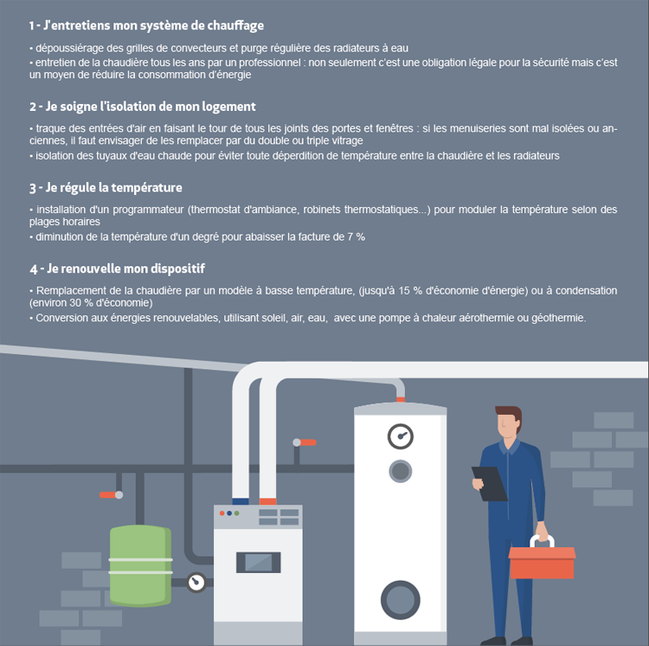 1 - J'entretiens mon système de chauffage

• dépoussiérage des grilles de convecteurs et purge régulière des radiateurs à eau
• entretien de la chaudière tous les ans par un professionnel : non seulement c'est une obligation légale pour la sécurité mais c'est un moyen de réduire la consommation d'énergie

2 - Je soigne l'isolation de mon logement

• traque des entrées d'air en faisant le tour de tous les joints des portes et fenêtres : si les menuiseries sont mal isolées ou anciennes, il faut envisager de les remplacer par du double ou triple vitrage
• isolation des tuyaux d'eau chaude pour éviter toute déperdition de température entre la chaudière et les radiateurs

3 - Je régule la température

• installation d'un programmateur (thermostat d'ambiance, robinets thermostatiques...) pour moduler la température selon des plages horaires
• diminution de la température d'un degré pour abaisser la facture de 7 %

4 - Je renouvelle mon dispositif

• Remplacement de la chaudière par un modèle à basse température, (jusqu'à 15 % d'économie d'énergie) ou à condensation (environ 30 % d'économie)
• Conversion aux énergies renouvelables, utilisant soleil, air, eau, avec une pompe à chaleur aérothermie ou géothermie.